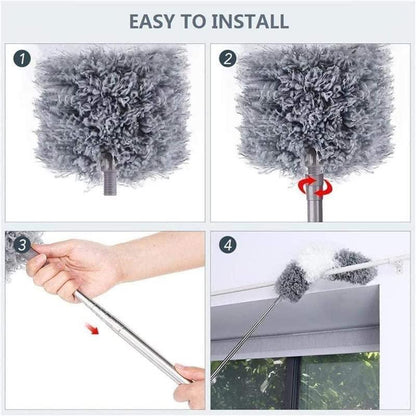 EASY TO INSTALL

1

2

3

4